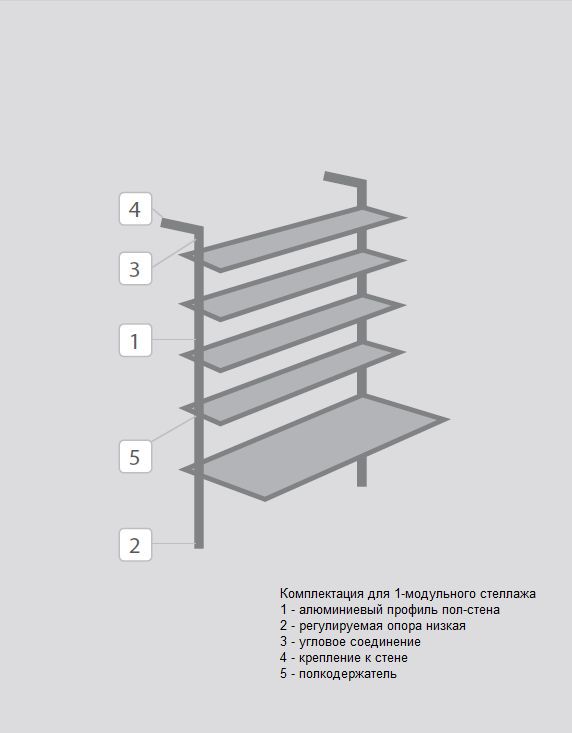 4

3

1

5

2

Комплектация для 1-модульного стеллажа
1 - алюминиевый профиль пол-стена
2 - регулируемая опора низкая
3 - угловое соединение
4 - крепление к стене
5 - полкодержатель